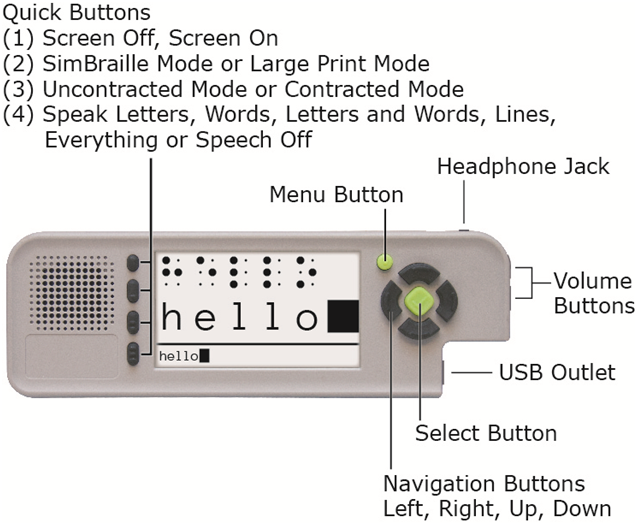 Quick Buttons
(1) Screen Off, Screen On
(2) SimBraille Mode or Large Print Mode
(3) Uncontracted Mode or Contracted Mode
(4) Speak Letters, Words, Letters and Words, Lines, Everything or Speech Off

Headphone Jack

Menu Button

Volume Buttons

hello

hello

USB Outlet

Select Button

Navigation Buttons
Left, Right, Up, Down